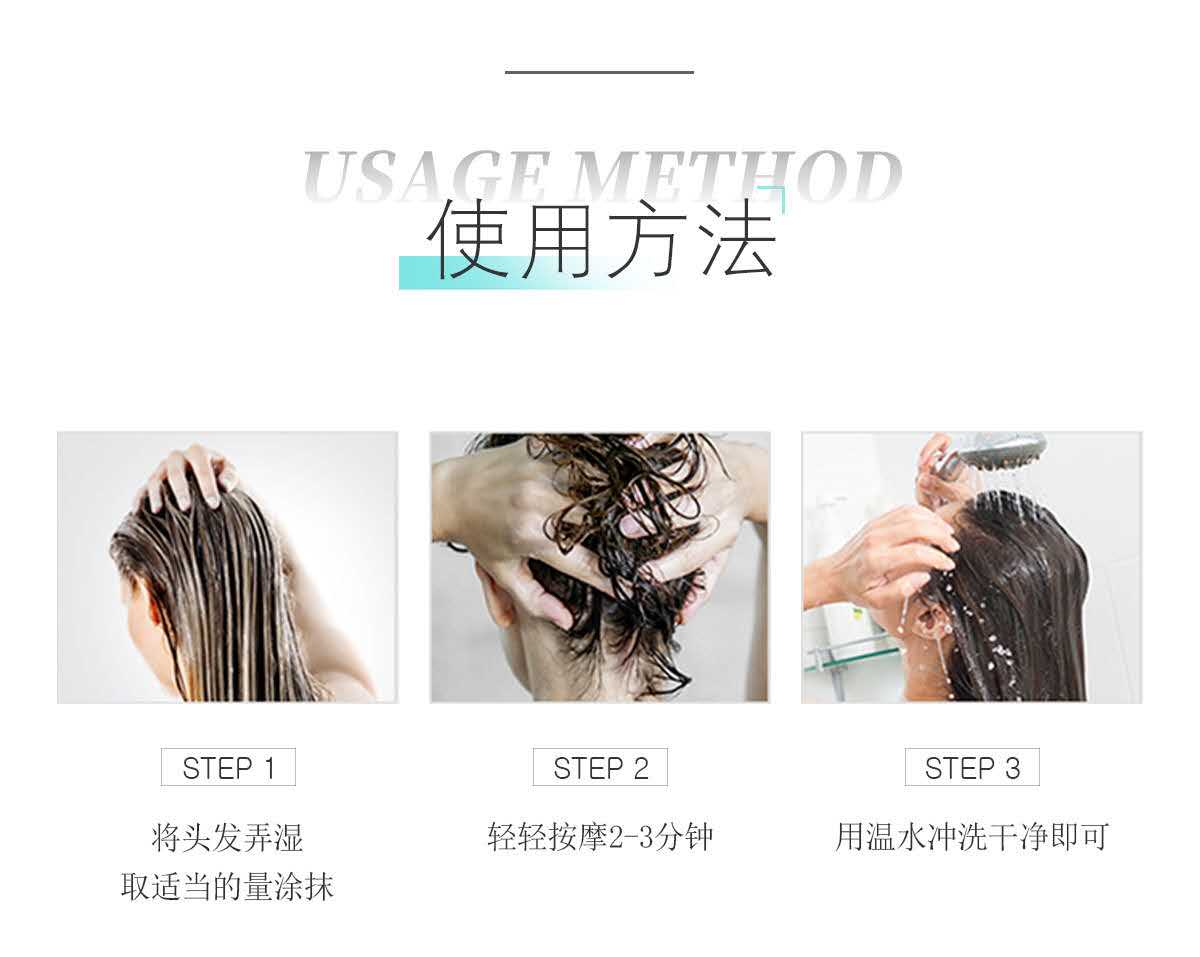 USAGE METHOD
使用方法

STEP 1

将头发弄湿
取适当的量涂抹

STEP 2

轻轻按摩2-3分钟

STEP 3

用温水冲洗干净即可